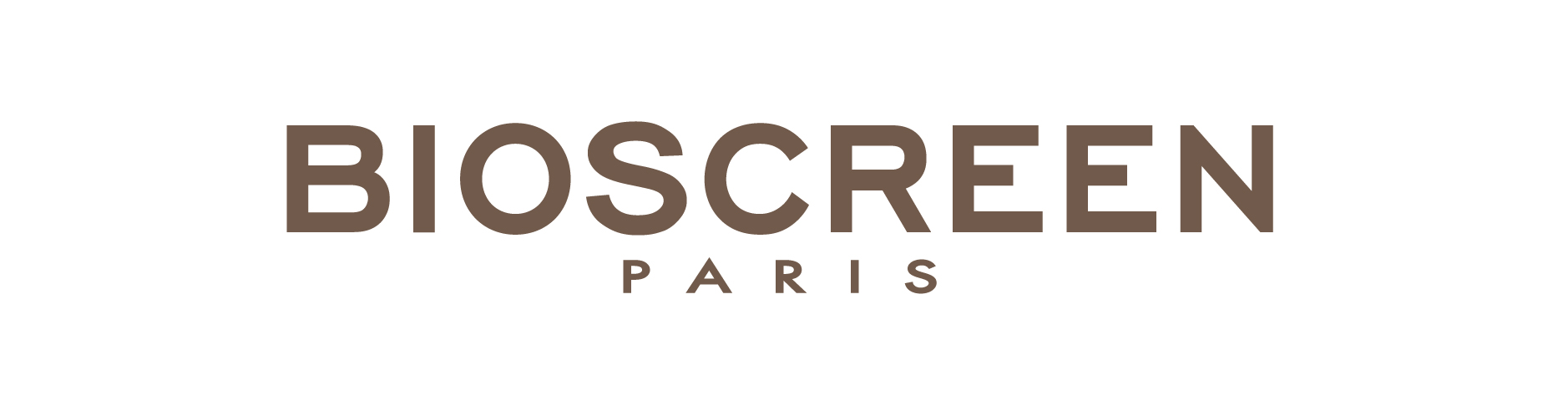 BIOSCREEN
PARIS