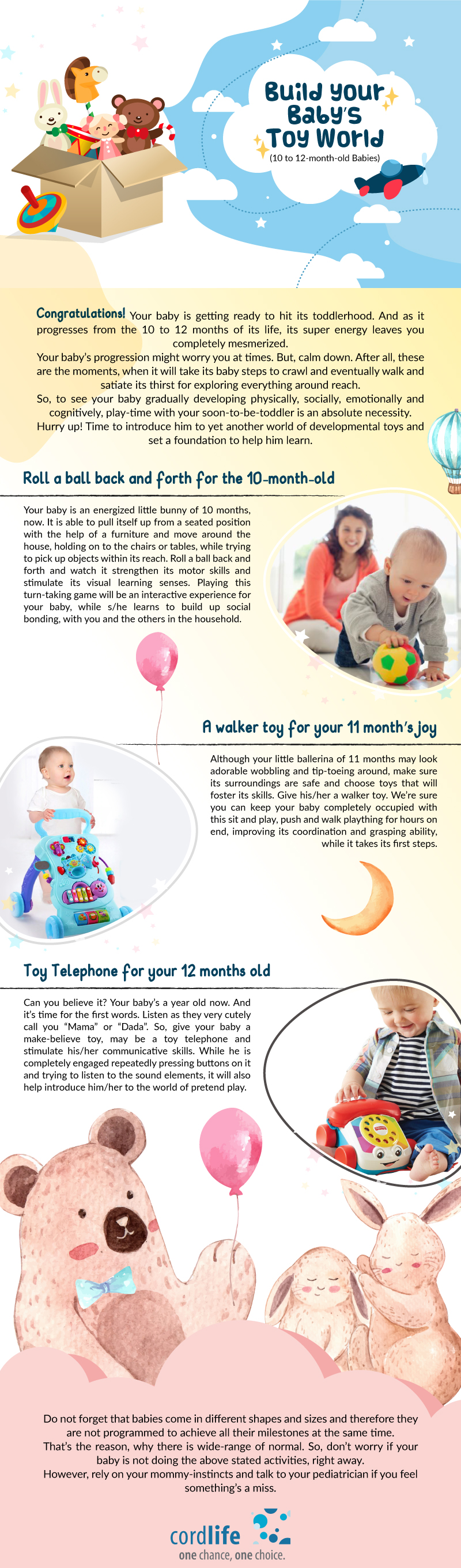 Build your Baby's Toy World
(10 to 12-month-old Babies)

Congratulations! Your baby is getting ready to hit its toddlerhood. And as it progresses from the 10 to 12 months of its life, its super energy leaves you completely mesmerized.
Your baby's progression might worry you at times. But, calm down. After all, these are the moments, when it will take its baby steps to crawl and eventually walk and satiate its thirst for exploring everything around reach.
So, to see your baby gradually developing physically, socially, emotionally and cognitively, play-time with your soon-to-be-toddler is an absolute necessity.
Hurry up! Time to introduce him to yet another world of developmental toys and set a foundation to help him learn.

Roll a ball back and forth for the 10-month-old

Your baby is an energized little bunny of 10 months, now. It is able to pull itself up from a seated position with the help of a furniture and move around the house, holding on to the chairs or tables, while trying to pick up objects within its reach. Roll a ball back and forth and watch it strengthen its motor skills and stimulate its visual learning senses. Playing this turn-taking game will be an interactive experience for your baby, while s/he learns to build up social bonding, with you and the others in the household.

A walker toy for your 11 month's joy

Although your little ballerina of 11 months may look adorable wobbling and tip-toeing around, make sure its surroundings are safe and choose toys that will foster its skills. Give his/her a walker toy. We're sure you can keep your baby completely occupied with this sit and play, push and walk plaything for hours on end, improving its coordination and grasping ability, while it takes its first steps.

Toy Telephone for your 12 months old

Can you believe it? Your baby's a year old now. And it's time for the first words. Listen as they very cutely call you "Mama" or "Dada". So, give your baby a make-believe toy, may be a toy telephone and stimulate his/her communicative skills. While he is completely engaged repeatedly pressing buttons on it and trying to listen to the sound elements, it will also help introduce him/her to the world of pretend play.

Do not forget that babies come in different shapes and sizes and therefore they are not programmed to achieve all their milestones at the same time.
That's the reason, why there is wide-range of normal. So, don't worry if your baby is not doing the above stated activities, right away.
However, rely on your mommy-instincts and talk to your pediatrician if you feel something's a miss.

cordlife
one chance, one choice.